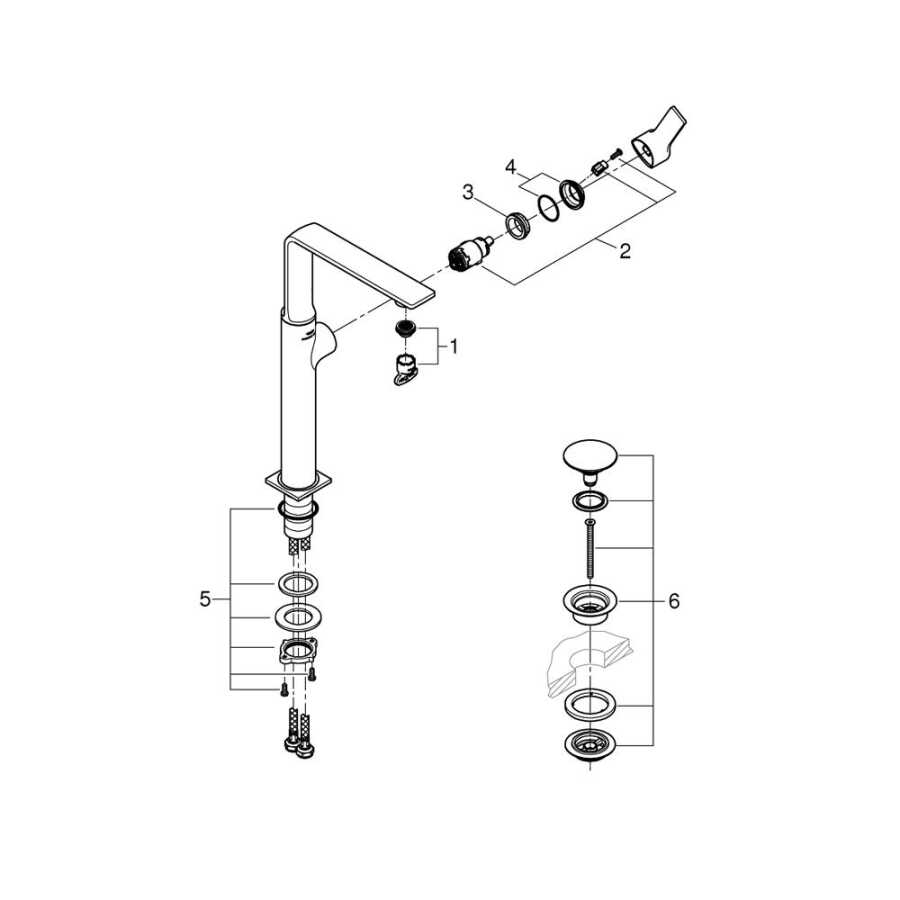 4
3
2
1
5
6