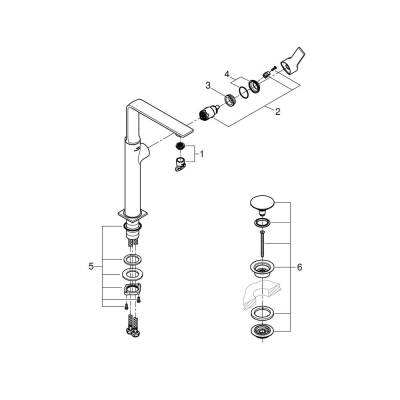 4
3
2
1
5
6