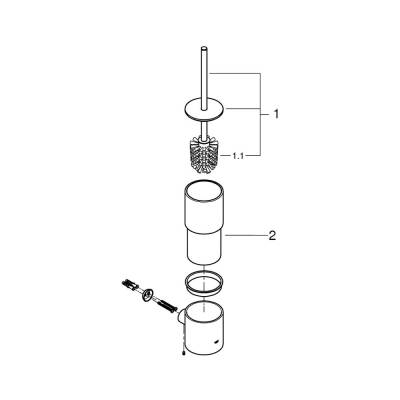 1
1.1
2